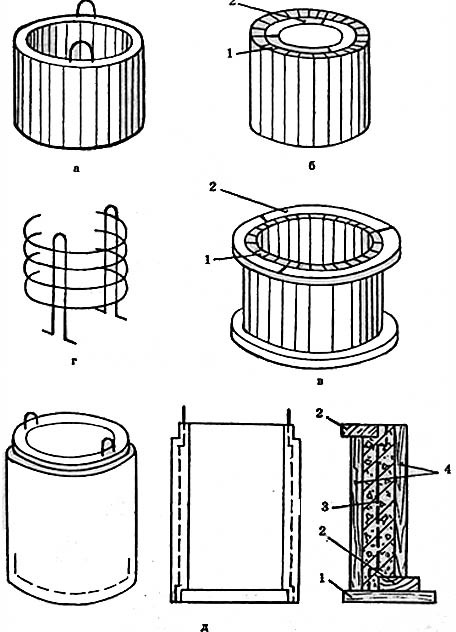 2
1
а
б
2
1
г
в
2
4
3
2
1
д