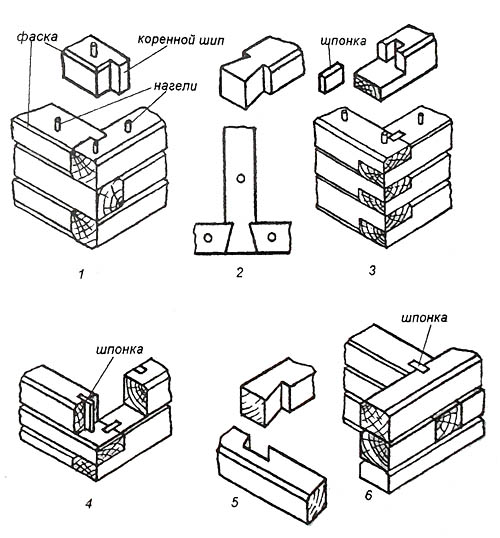 фаска
коренной шип
нагели
шпонка
1
2
3
шпонка
шпонка
4
5
6